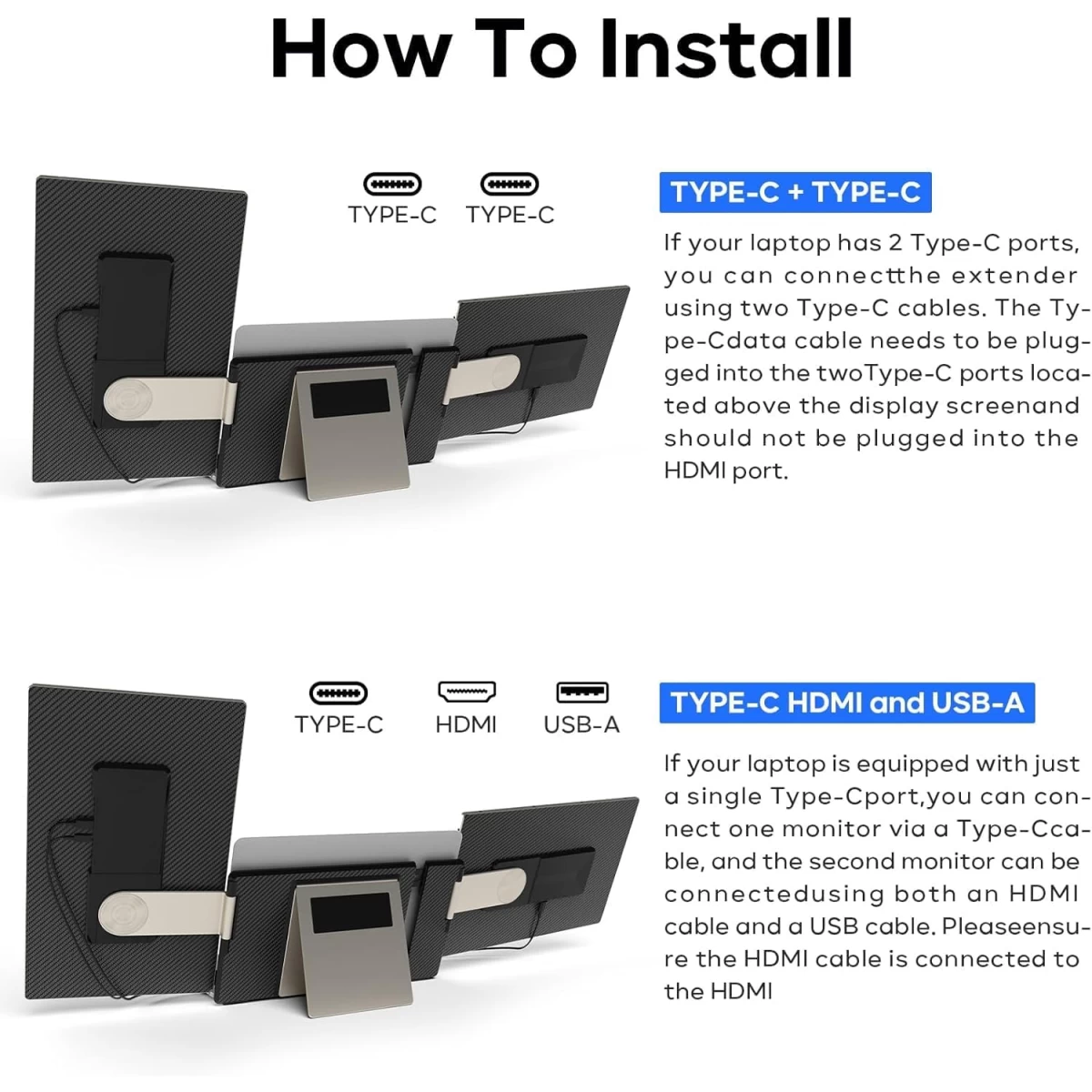 How To Install

TYPE-C TYPE-C

TYPE-C + TYPE-C

If your laptop has 2 Type-C ports, you can connectthe extender using two Type-C cables. The Type-Cdata cable needs to be plugged into the twoType-C ports located above the display screenand should not be plugged into the HDMI port.

TYPE-C HDMI USB-A

TYPE-C HDMI and USB-A

If your laptop is equipped with just a single Type-Cport,you can connect one monitor via a Type-Ccable, and the second monitor can be connectedusing both an HDMI cable and a USB cable. Pleaseensure the HDMI cable is connected to the HDMI